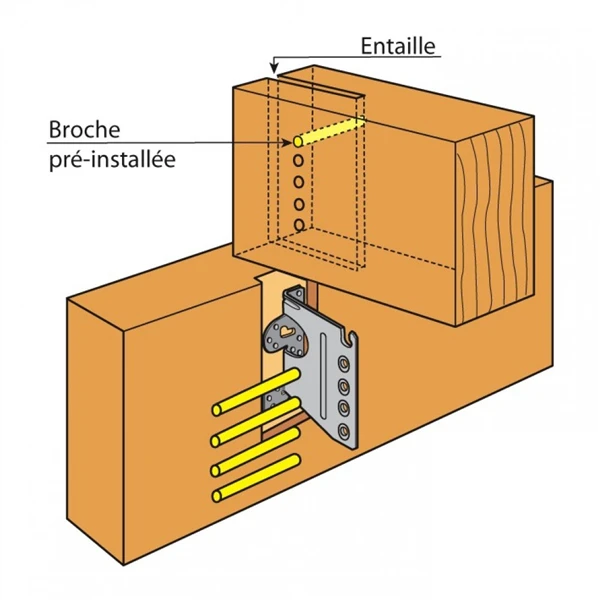 Entaille

Broche
pré-installée