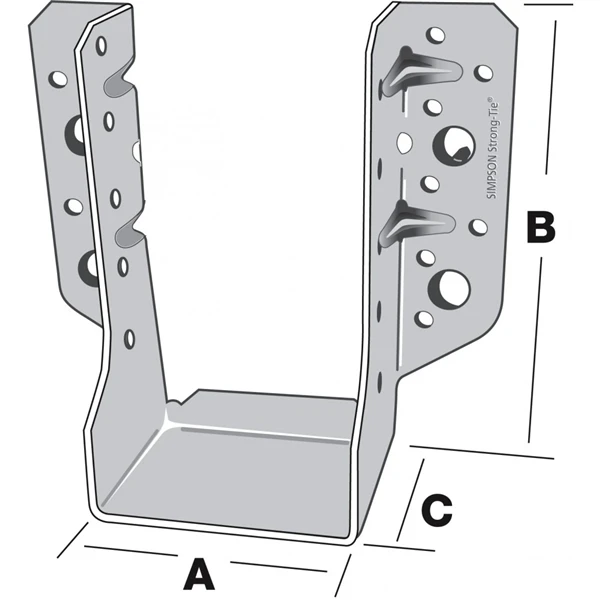 SIMPSON Strong-Tie®

B

C

A